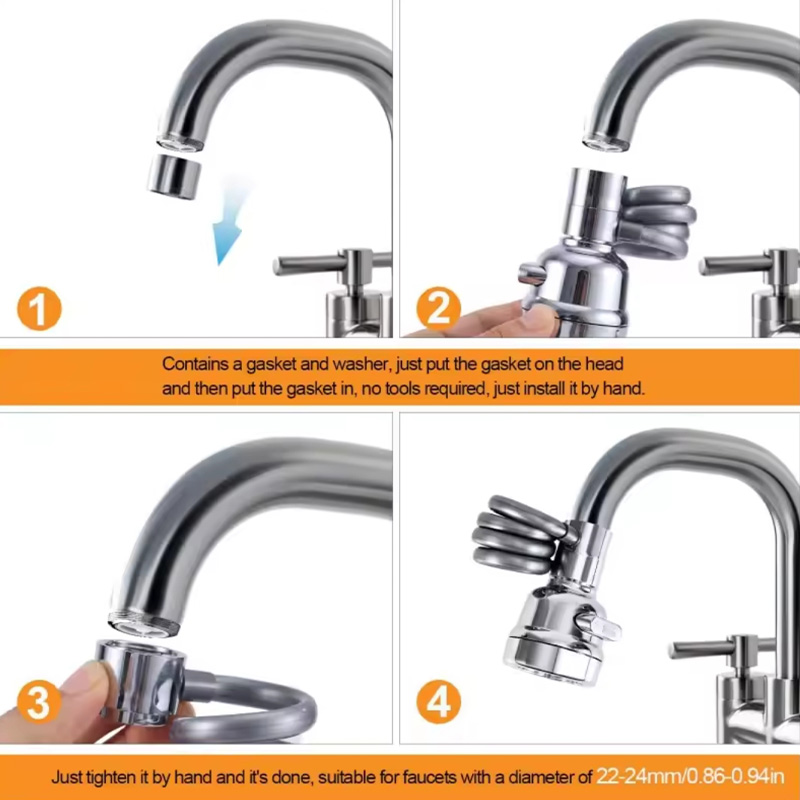 1

2

Contains a gasket and washer, just put the gasket on the head and then put the gasket in, no tools required, just install it by hand.

3

4

Just tighten it by hand and it's done, suitable for faucets with a diameter of 22-24mm/0.86-0.94in